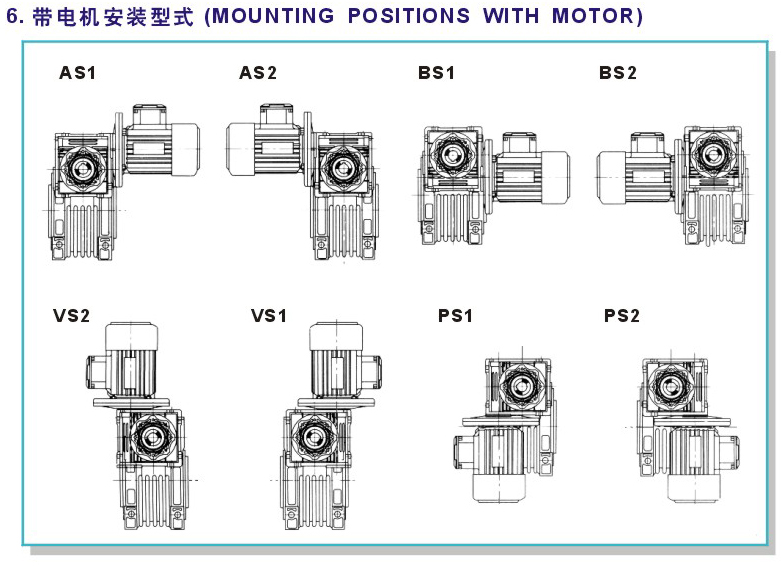 6. 带电机安装型式 (MOUNTING POSITIONS WITH MOTOR)

AS1

AS2

BS1

BS2

VS2

VS1

PS1

PS2