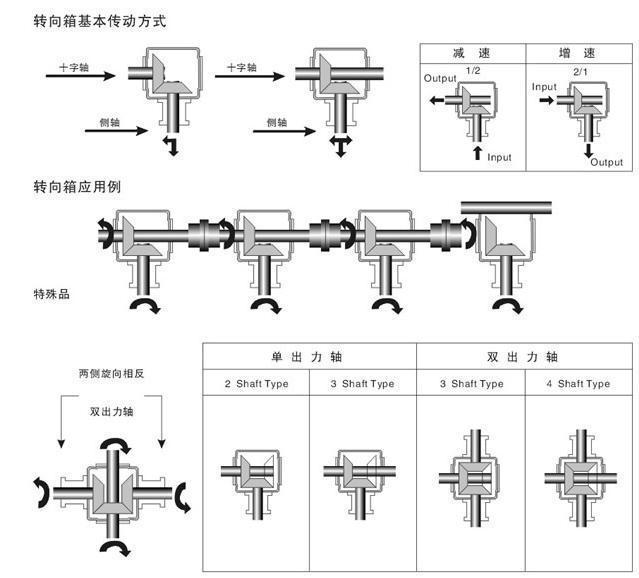 转向箱基本传动方式

十字轴

侧轴

十字轴

侧轴

| 减 速 | 增 速 |
|---|---|
| 1/2 Output Input | 2/1 Input Output |

转向箱应用例

特殊品

两侧旋向相反

双出力轴

| 单 出 力 轴 | | 双 出 力 轴 | |
|---|---|---|---|
| 2 Shaft Type | 3 Shaft Type | 3 Shaft Type | 4 Shaft Type |